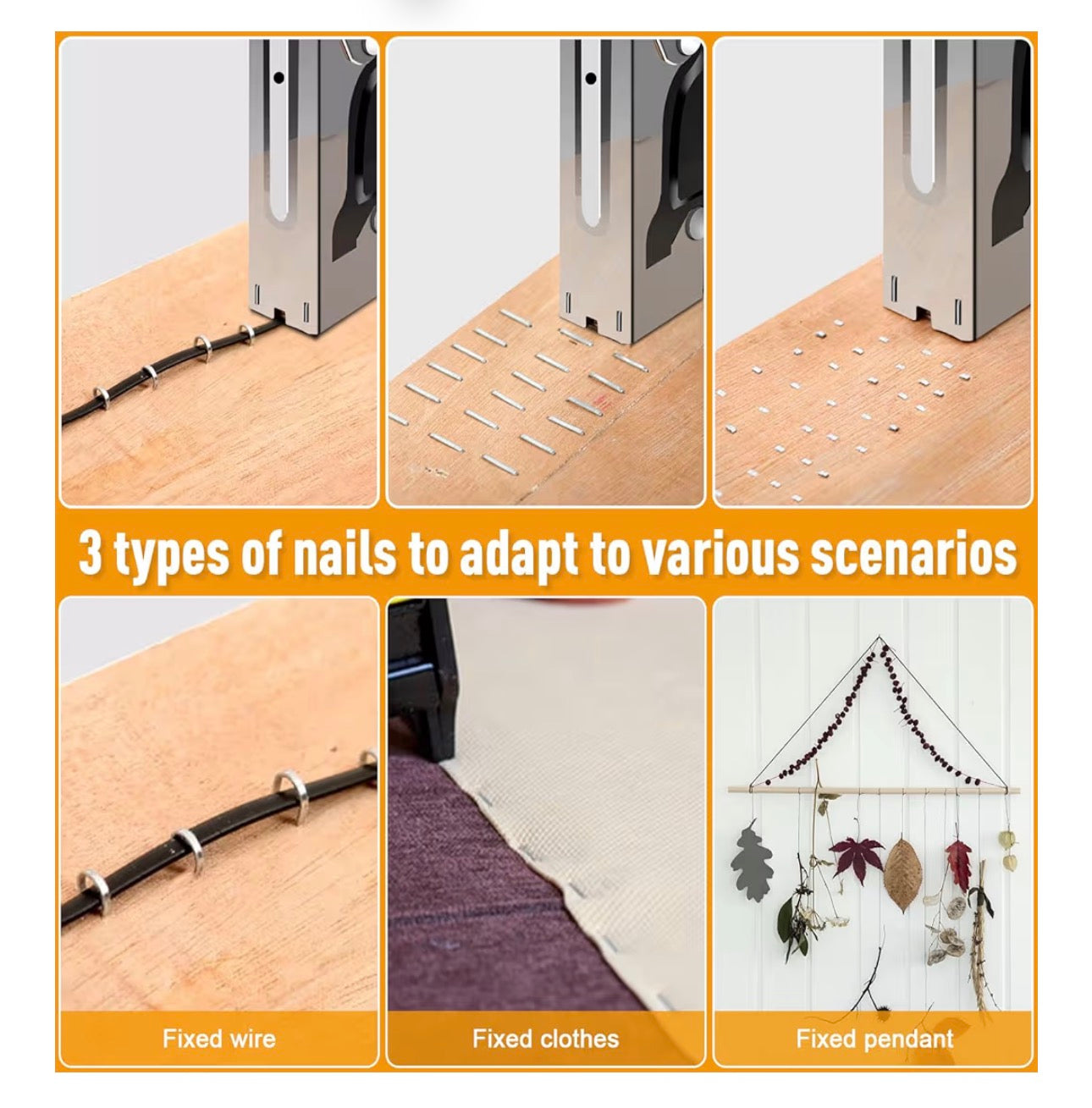 3 types of nails to adapt to various scenarios

Fixed wire

Fixed clothes

Fixed pendant