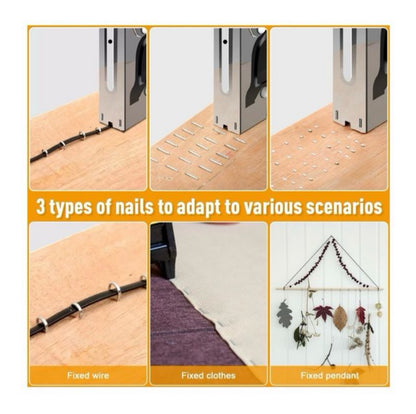 3 types of nails to adapt to various scenarios

Fixed wire

Fixed clothes

Fixed pendant