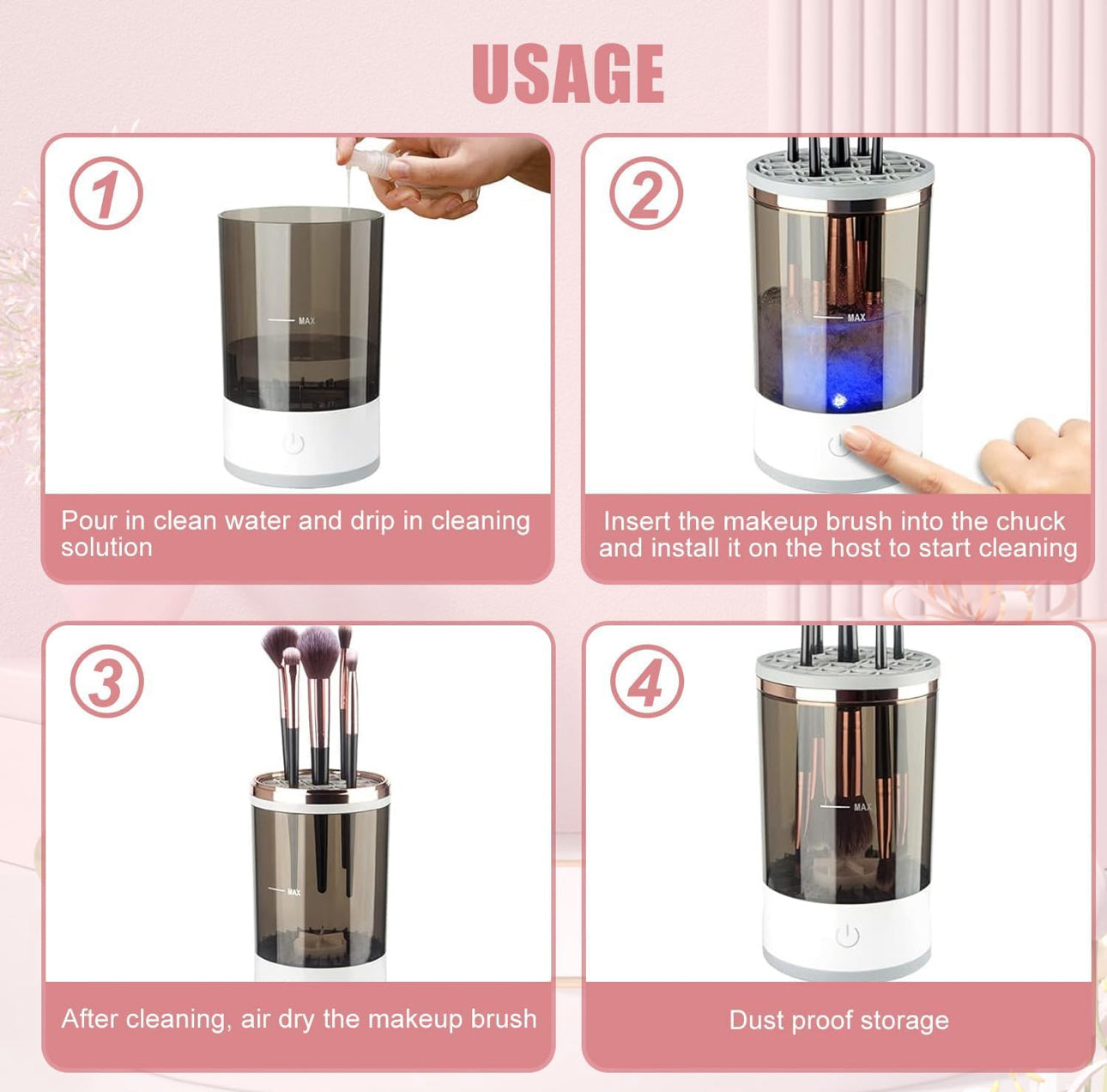 USAGE

1

MAX

Pour in clean water and drip in cleaning solution

2

MAX

Insert the makeup brush into the chuck and install it on the host to start cleaning

3

MAX

After cleaning, air dry the makeup brush

4

MAX

Dust proof storage