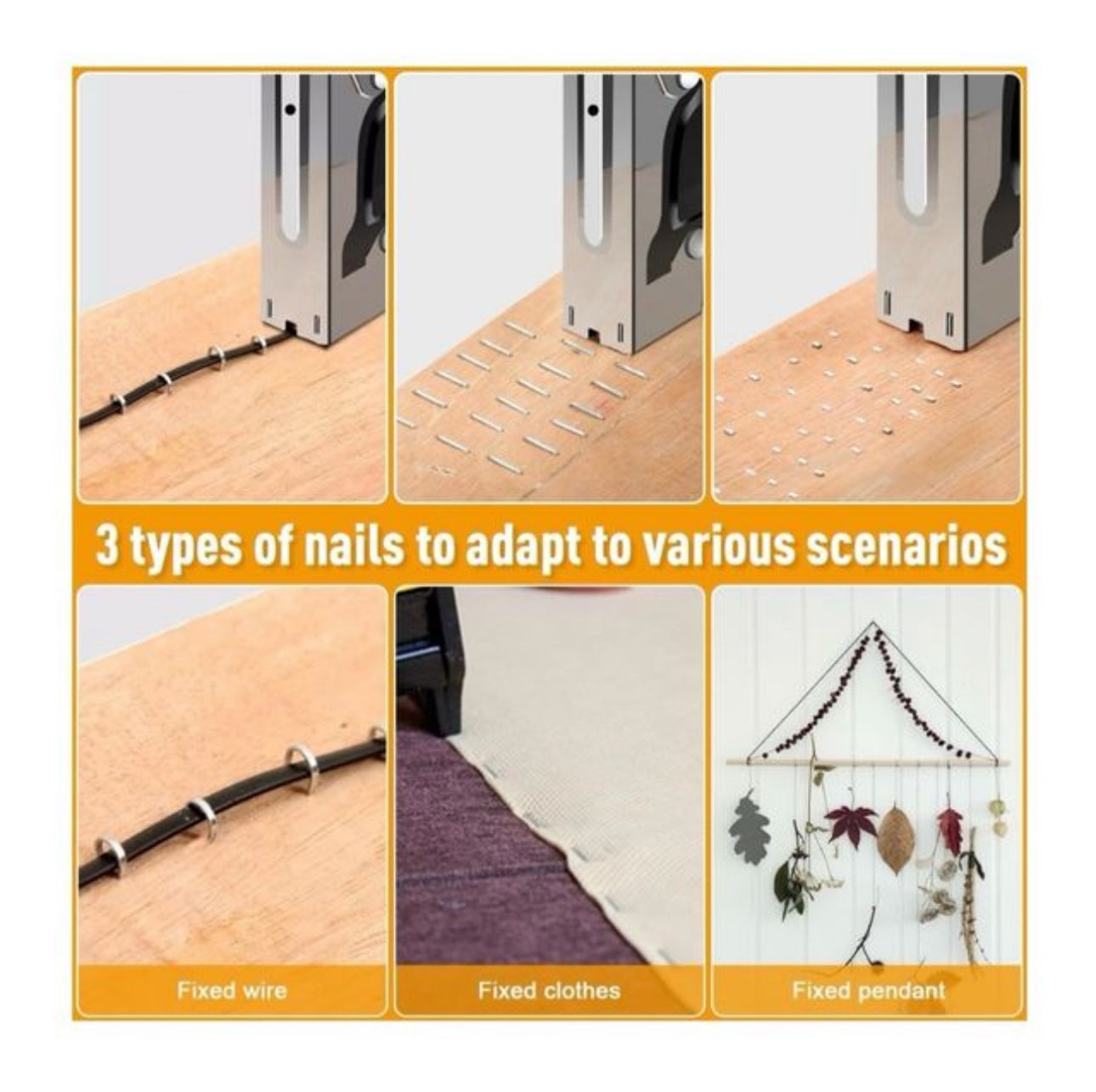 3 types of nails to adapt to various scenarios

Fixed wire

Fixed clothes

Fixed pendant