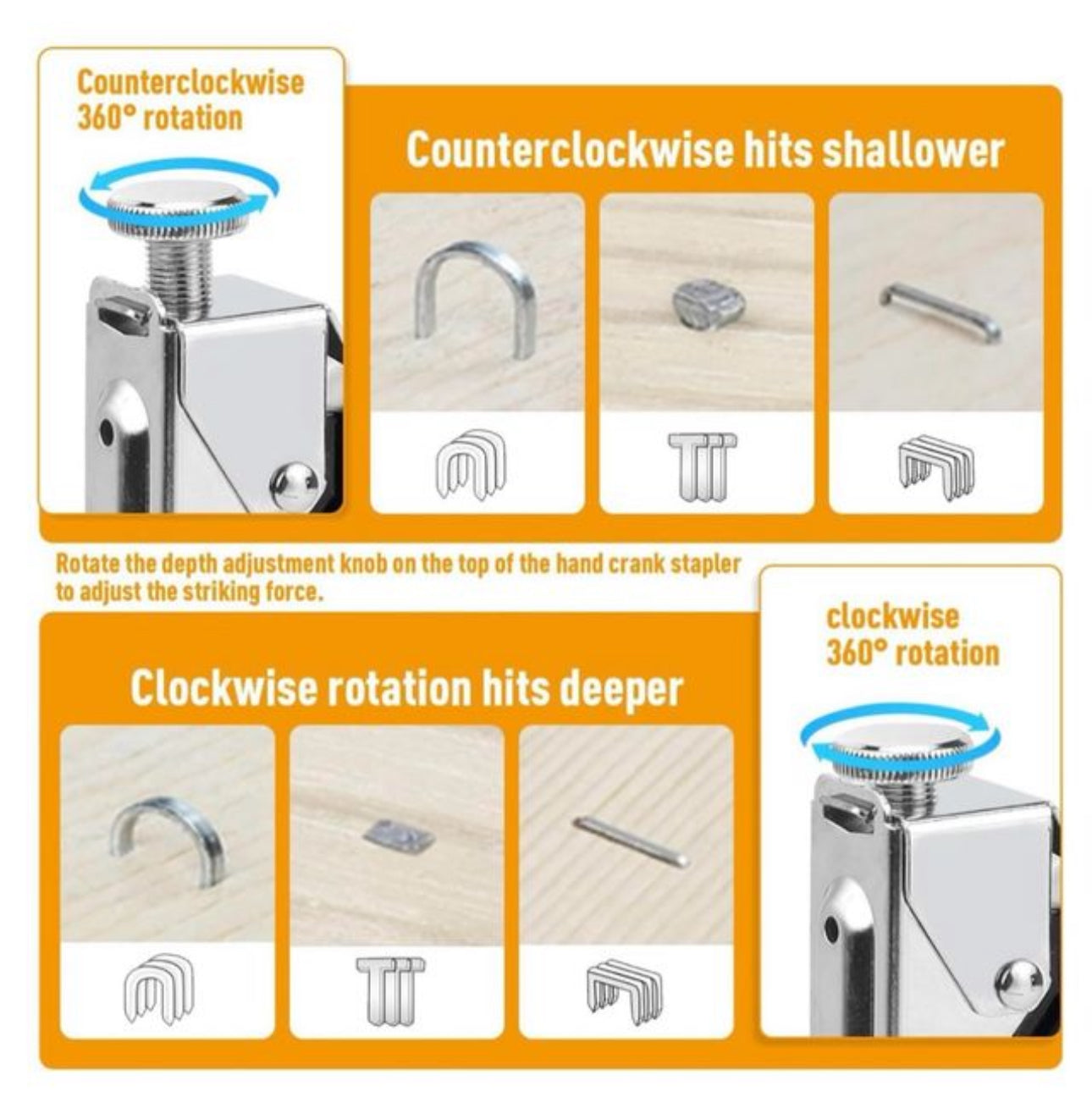 Counterclockwise 360° rotation

Counterclockwise hits shallower

Rotate the depth adjustment knob on the top of the hand crank stapler to adjust the striking force.

clockwise 360° rotation

Clockwise rotation hits deeper