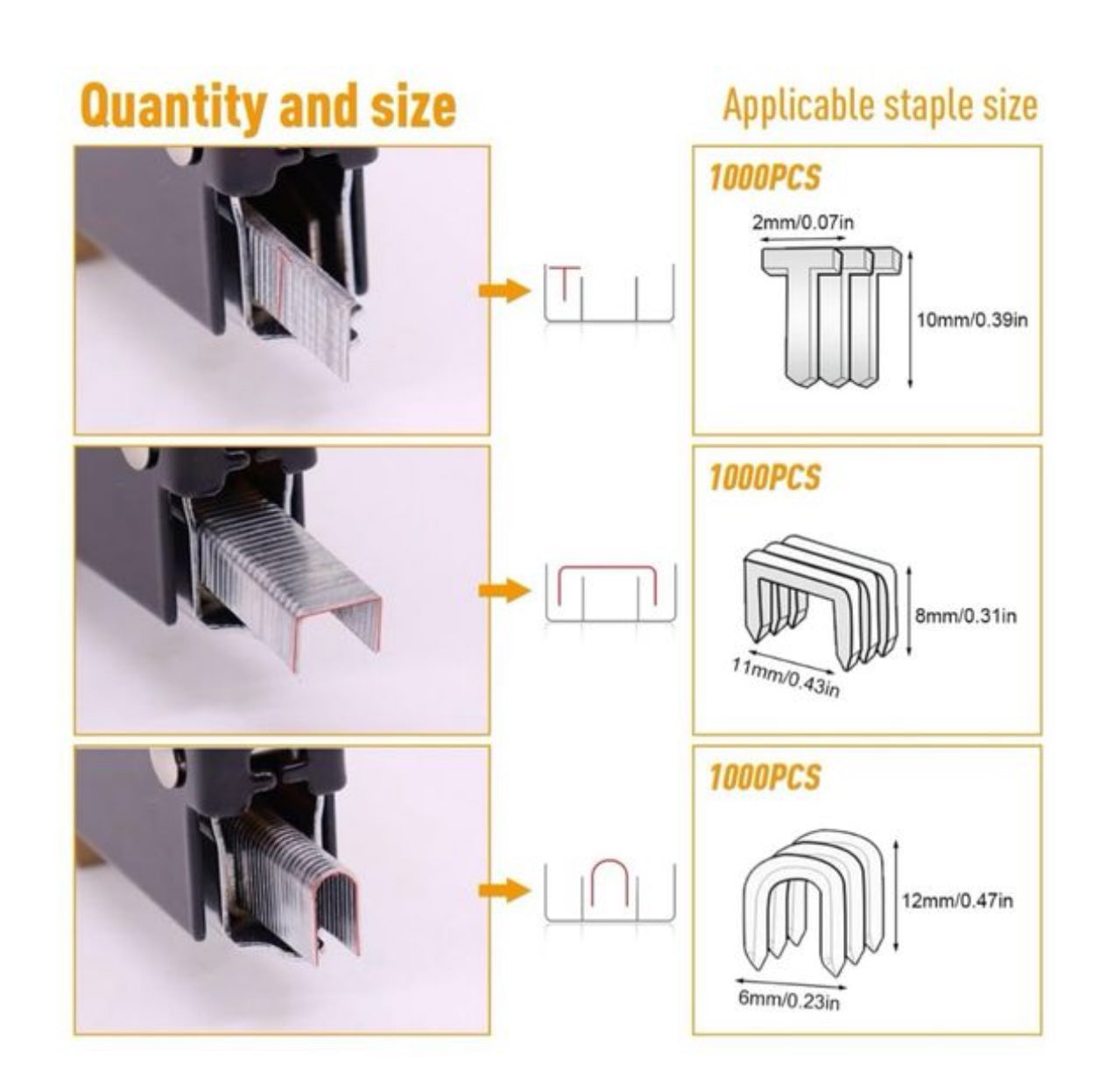 Quantity and size

Applicable staple size

1000PCS

2mm/0.07in

10mm/0.39in

1000PCS

8mm/0.31in

11mm/0.43in

1000PCS

12mm/0.47in

6mm/0.23in